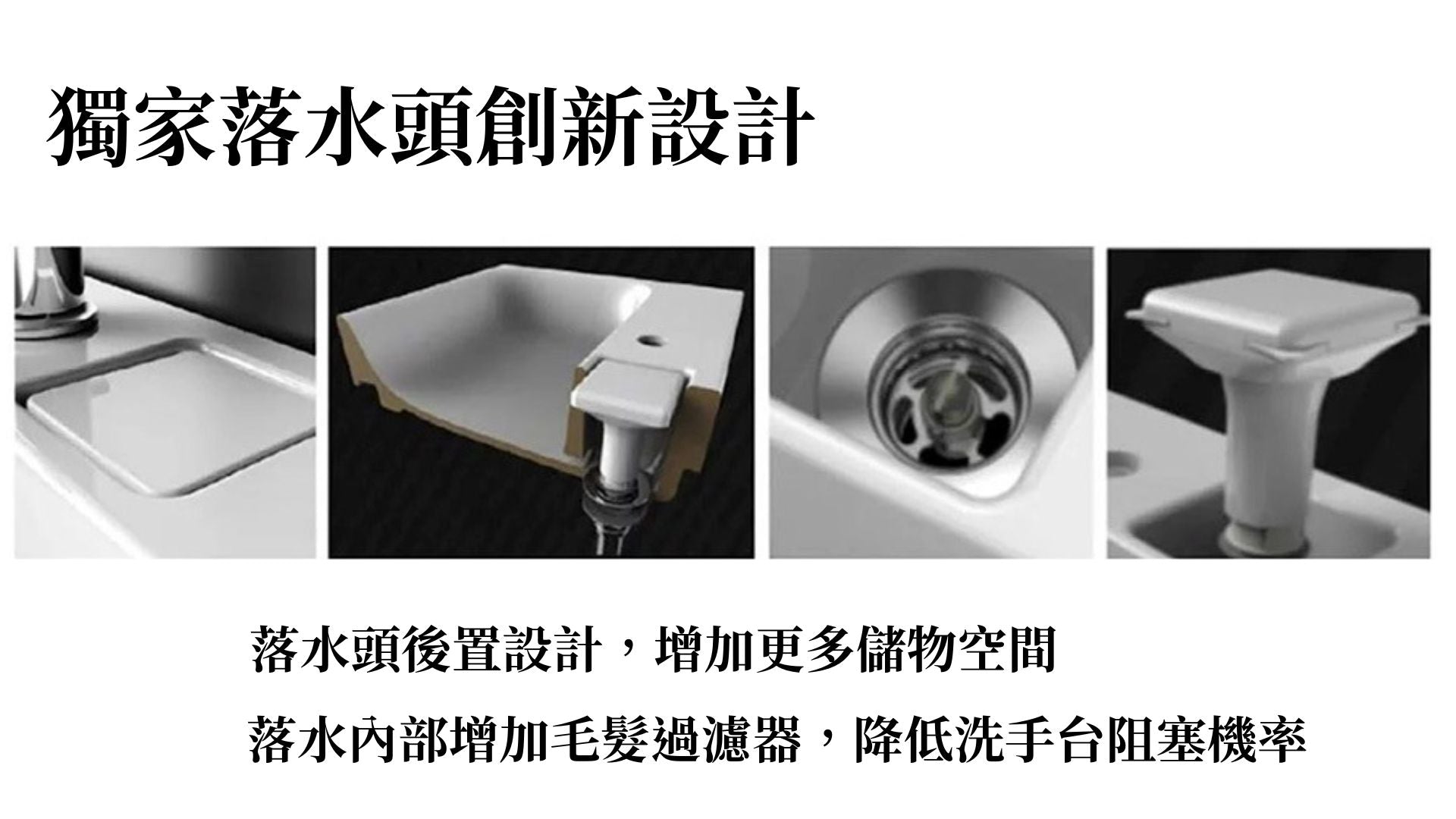 獨家落水頭創新設計

落水頭後置設計，增加更多儲物空間

落水內部增加毛髮過濾器，降低洗手台阻塞機率