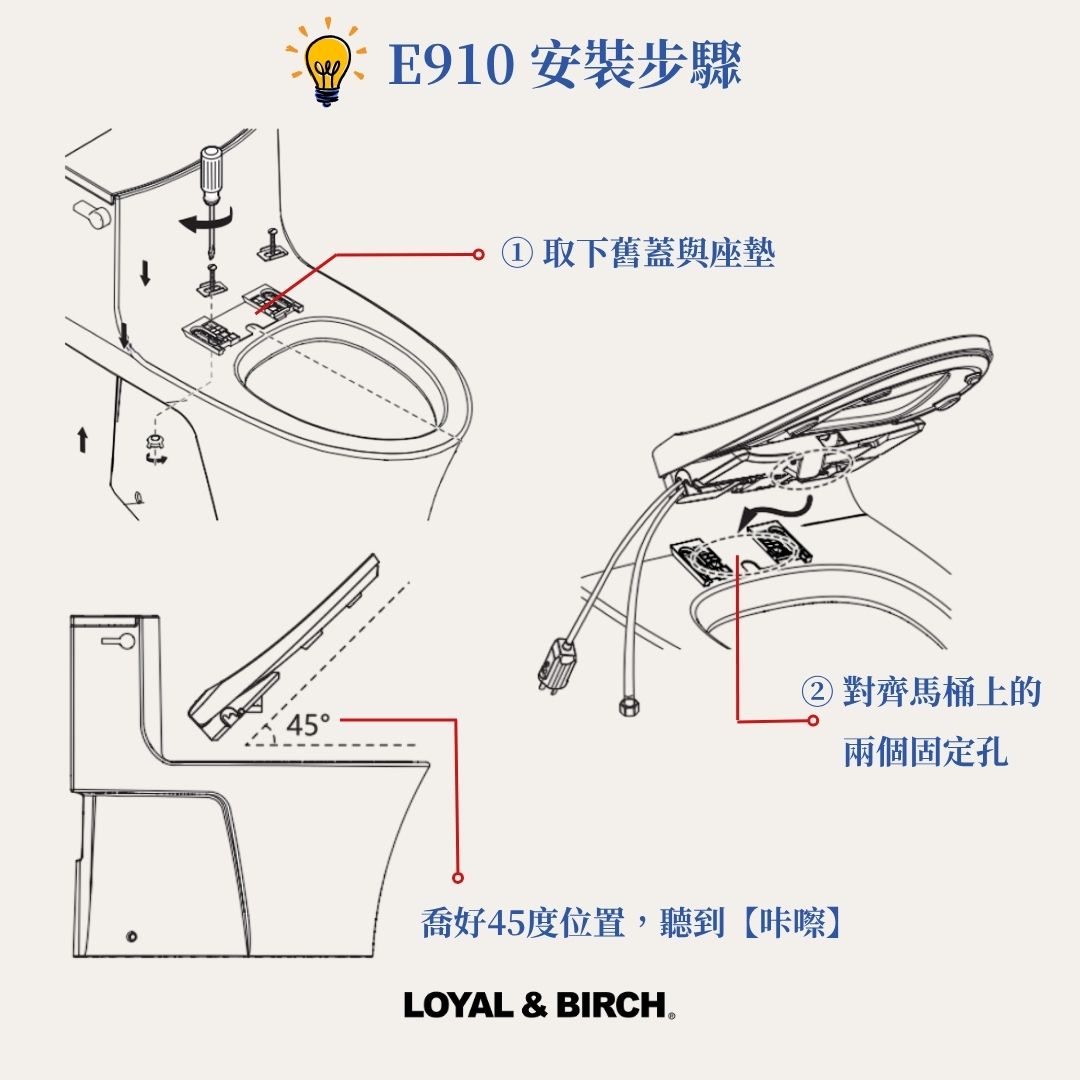 E910 安裝步驟

① 取下舊蓋與座墊

② 對齊馬桶上的兩個固定孔

45°

喬好45度位置，聽到【咔嚓】

LOYAL & BIRCH®